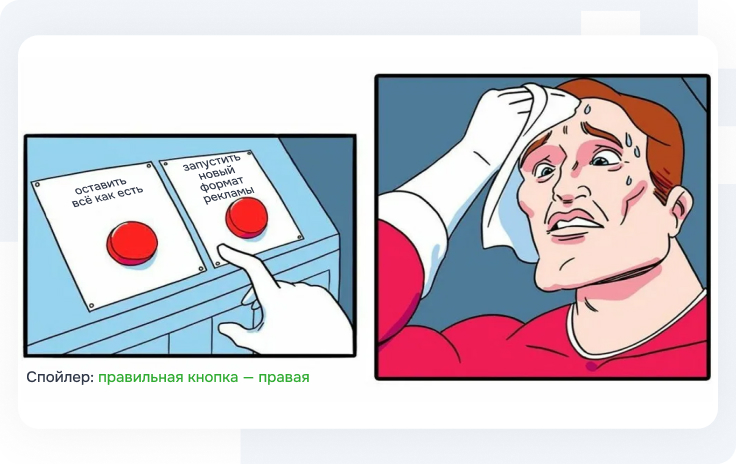 оставить всё как есть

запустить новый формат рекламы

Спойлер: правильная кнопка — правая