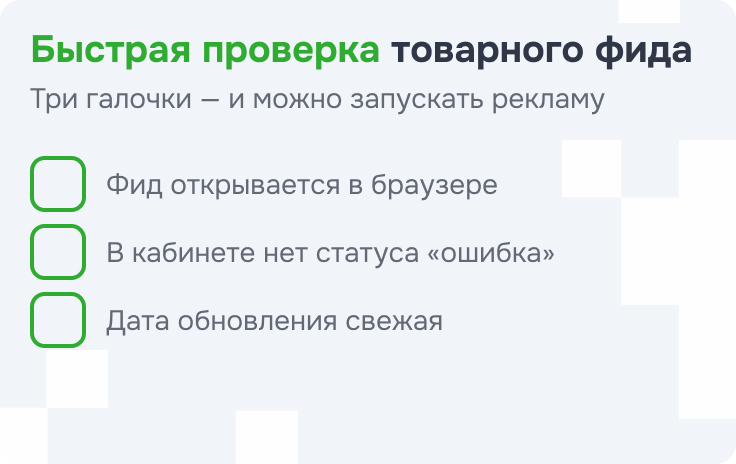 Быстрая проверка товарного фида

Три галочки — и можно запускать рекламу

☐ Фид открывается в браузере
☐ В кабинете нет статуса «ошибка»
☐ Дата обновления свежая